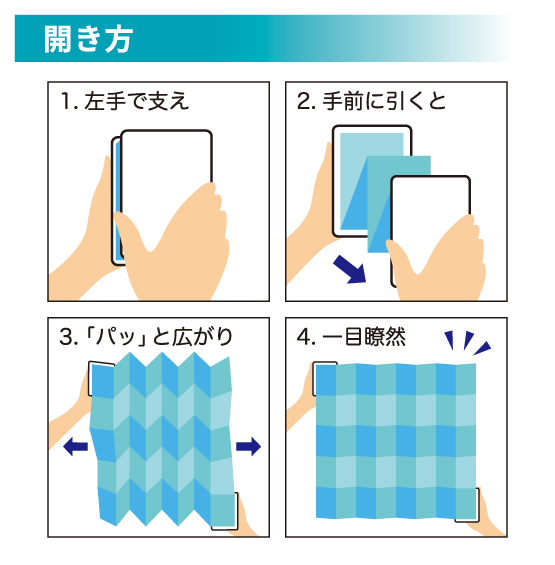 開き方

1. 左手で支え

2. 手前に引くと

3.「パッ」と広がり

4. 一目瞭然